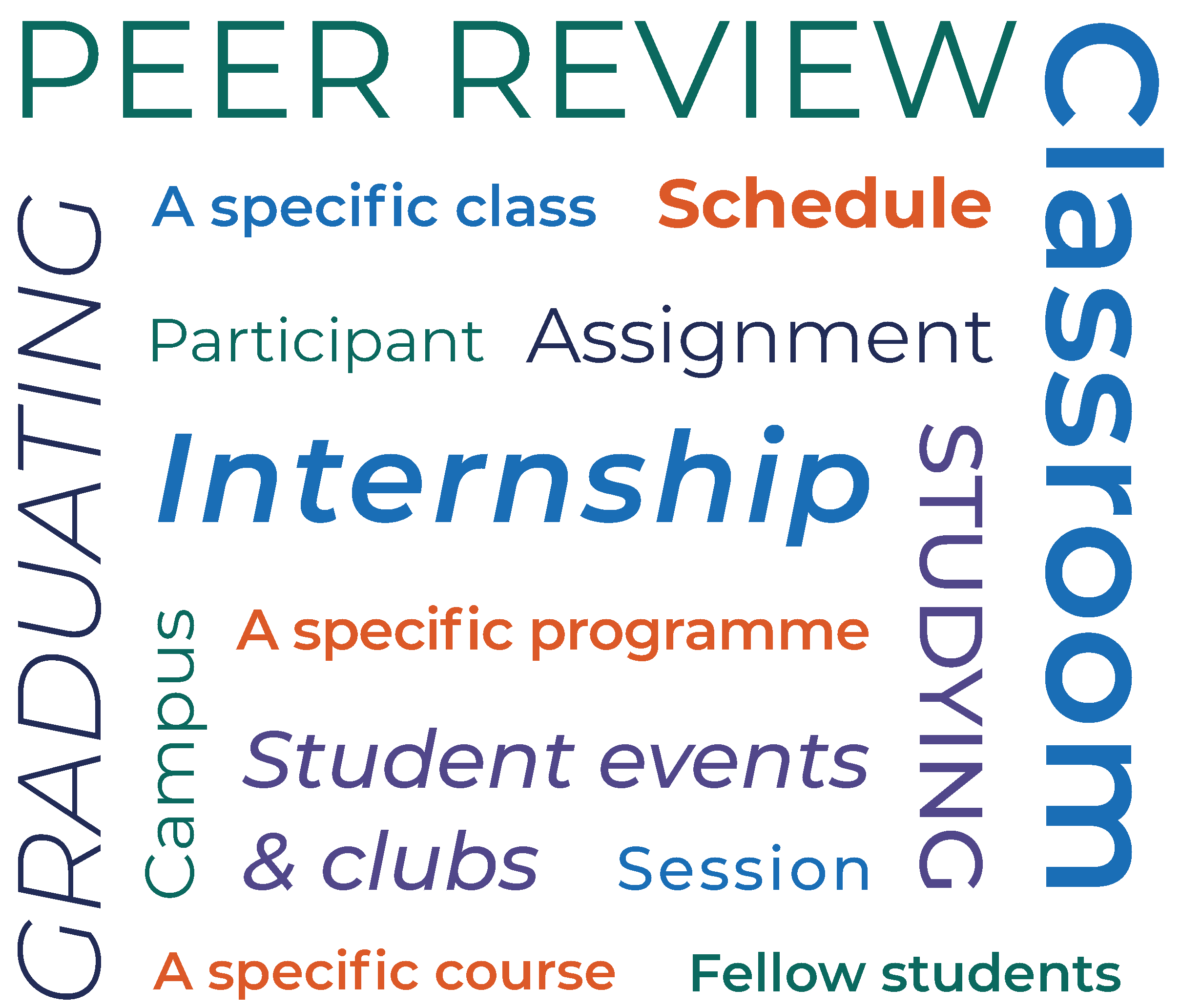 PEER REVIEW

Classroom

GRADUATING

A specific class

Schedule

Participant

Assignment

Internship

STUDYING

Campus

A specific programme

Student events & clubs

Session

A specific course

Fellow students