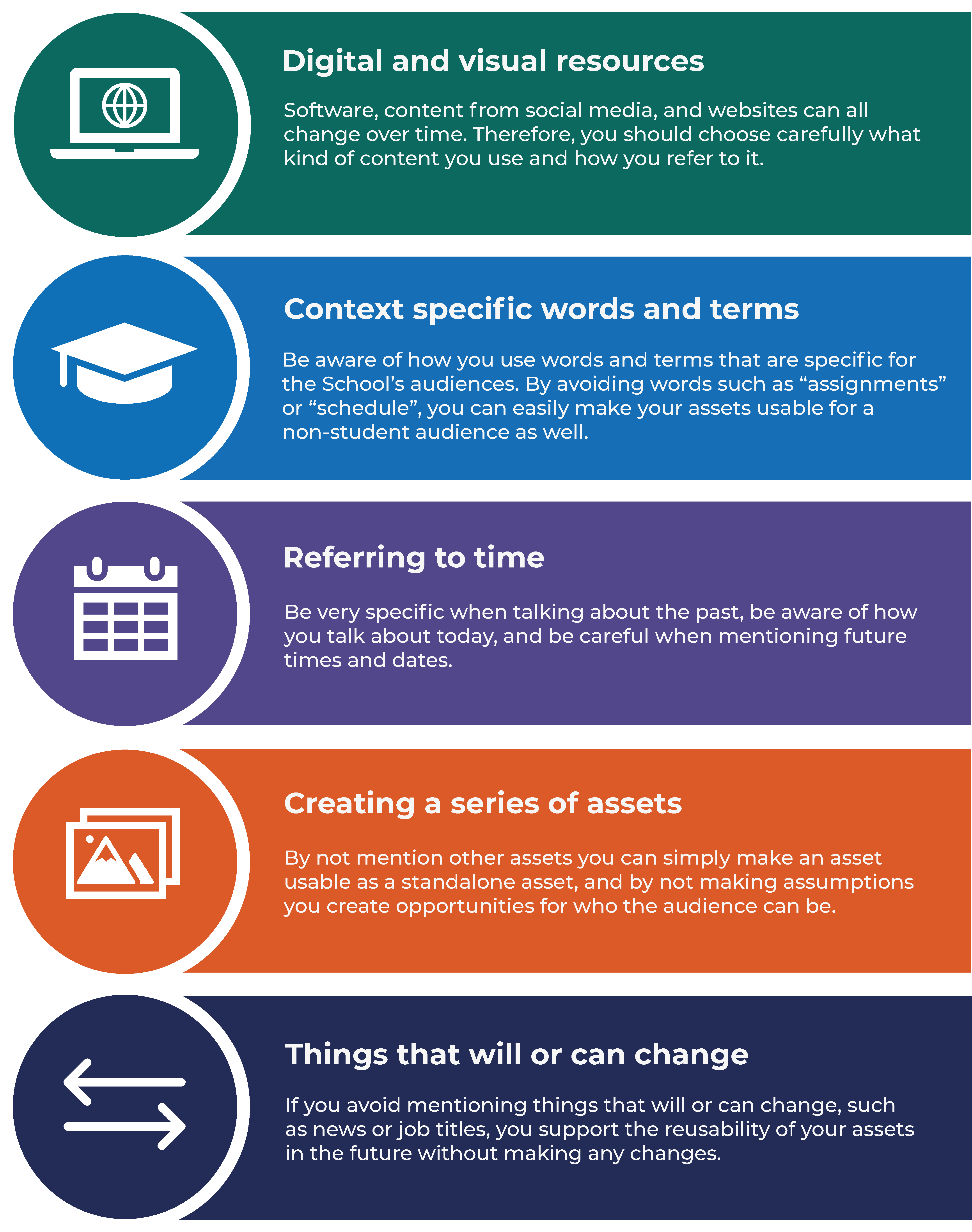 Digital and visual resources

Software, content from social media, and websites can all change over time. Therefore, you should choose carefully what kind of content you use and how you refer to it.

Context specific words and terms

Be aware of how you use words and terms that are specific for the School's audiences. By avoiding words such as "assignments" or "schedule", you can easily make your assets usable for a non-student audience as well.

Referring to time

Be very specific when talking about the past, be aware of how you talk about today, and be careful when mentioning future times and dates.

Creating a series of assets

By not mention other assets you can simply make an asset usable as a standalone asset, and by not making assumptions you create opportunities for who the audience can be.

Things that will or can change

If you avoid mentioning things that will or can change, such as news or job titles, you support the reusability of your assets in the future without making any changes.